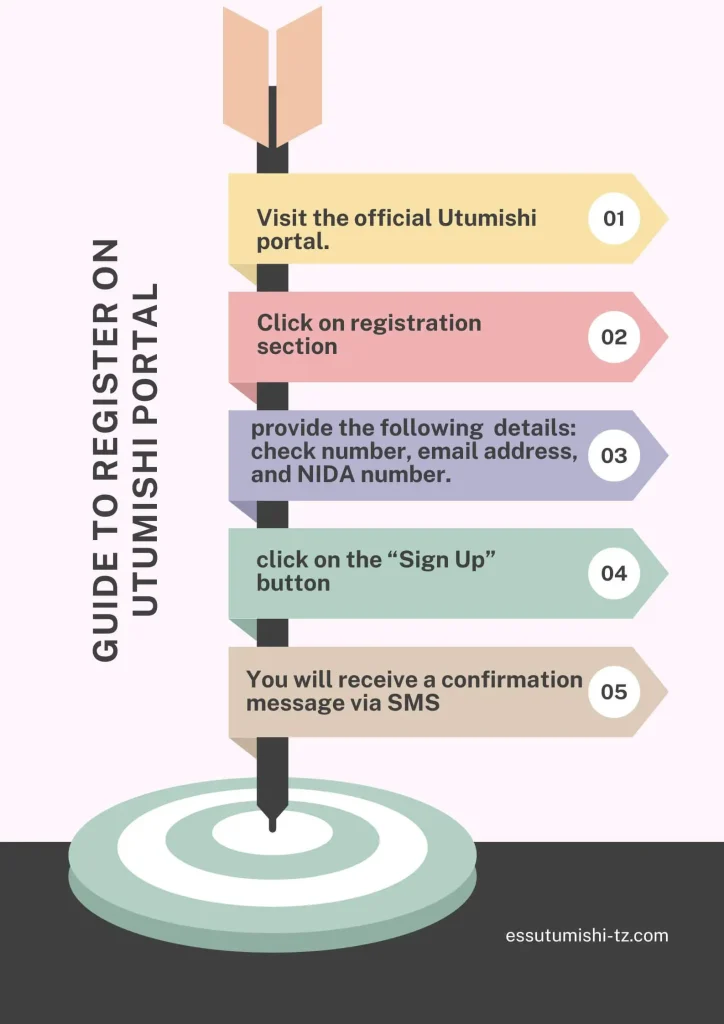 GUIDE TO REGISTER ON UTUMISHI PORTAL

Visit the official Utumishi portal. 01

Click on registration section 02

provide the following details: check number, email address, and NIDA number. 03

click on the “Sign Up” button 04

You will receive a confirmation message via SMS 05

essutumishi-tz.com